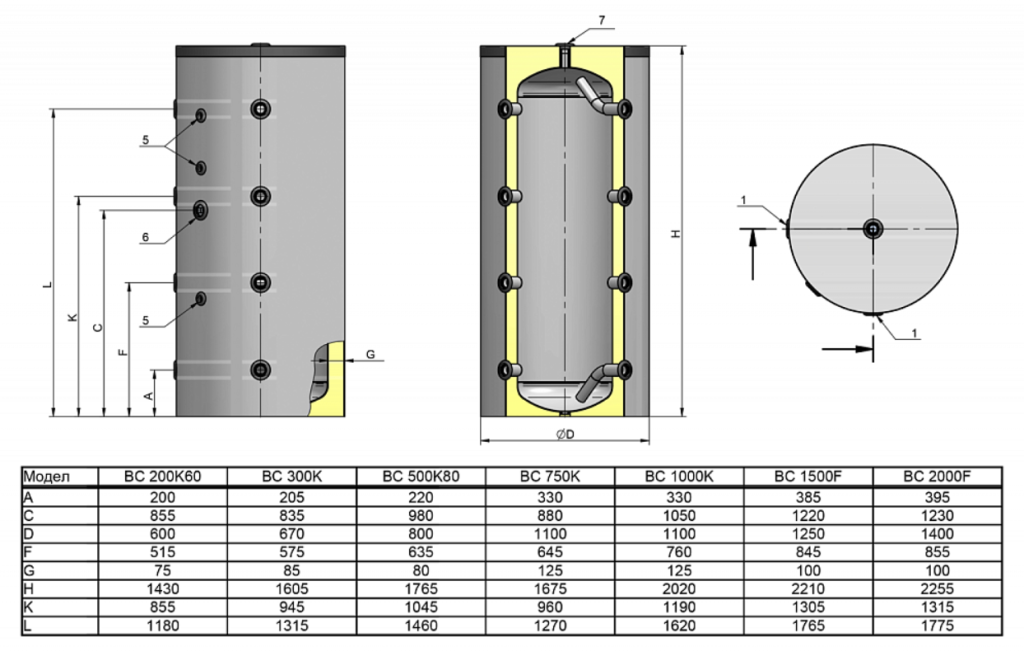 5
6
5
L
K
C
F
A
G
7
H
ØD
1
1

| Модел | BC 200K60 | BC 300K | BC 500K80 | BC 750K | BC 1000K | BC 1500F | BC 2000F |
|---|---|---|---|---|---|---|---|
| A | 200 | 205 | 220 | 330 | 330 | 385 | 395 |
| C | 855 | 835 | 980 | 880 | 1050 | 1220 | 1230 |
| D | 600 | 670 | 800 | 1100 | 1100 | 1250 | 1400 |
| F | 515 | 575 | 635 | 645 | 760 | 845 | 855 |
| G | 75 | 85 | 80 | 125 | 125 | 100 | 100 |
| H | 1430 | 1605 | 1765 | 1675 | 2020 | 2210 | 2255 |
| K | 855 | 945 | 1045 | 960 | 1190 | 1305 | 1315 |
| L | 1180 | 1315 | 1460 | 1270 | 1620 | 1765 | 1775 |