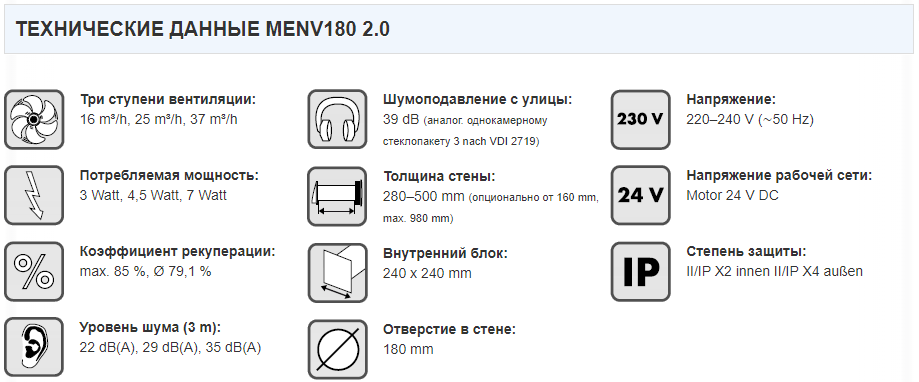 ТЕХНИЧЕСКИЕ ДАННЫЕ MENV180 2.0

Три ступени вентиляции:
16 m³/h, 25 m³/h, 37 m³/h

Потребляемая мощность:
3 Watt, 4,5 Watt, 7 Watt

Коэффициент рекуперации:
max. 85 %, Ø 79,1 %

Уровень шума (3 m):
22 dB(A), 29 dB(A), 35 dB(A)

Шумоподавление с улицы:
39 dB (аналог. однокамерному стеклопакету 3 nach VDI 2719)

Толщина стены:
280–500 mm (опционально от 160 mm, max. 980 mm)

Внутренний блок:
240 x 240 mm

Отверстие в стене:
180 mm

230 V
Напряжение:
220–240 V (~50 Hz)

24 V
Напряжение рабочей сети:
Motor 24 V DC

IP
Степень защиты:
II/IP X2 innen II/IP X4 außen